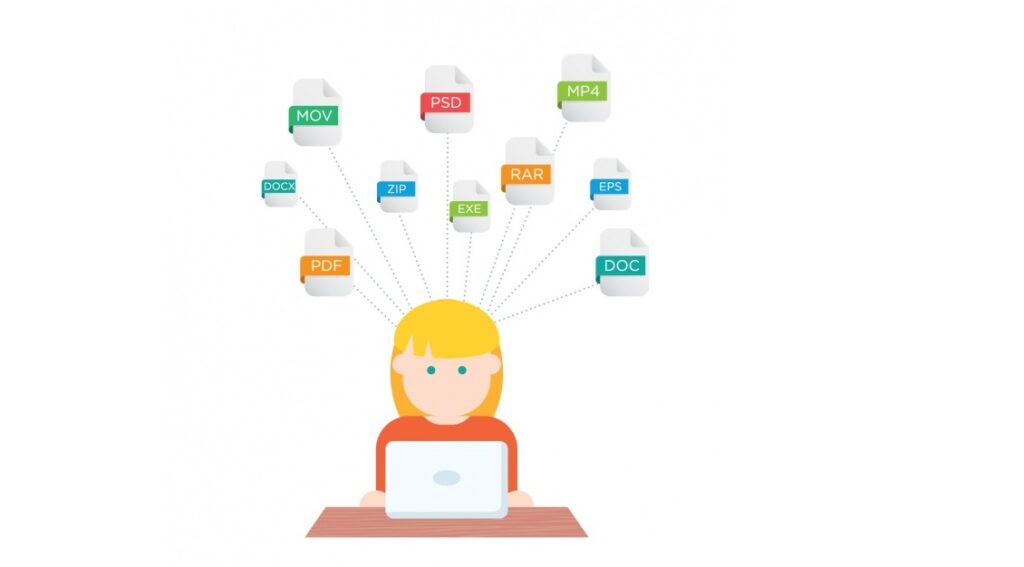 MOV
PSD
MP4
DOCX
ZIP
RAR
EPS
EXE
PDF
DOC